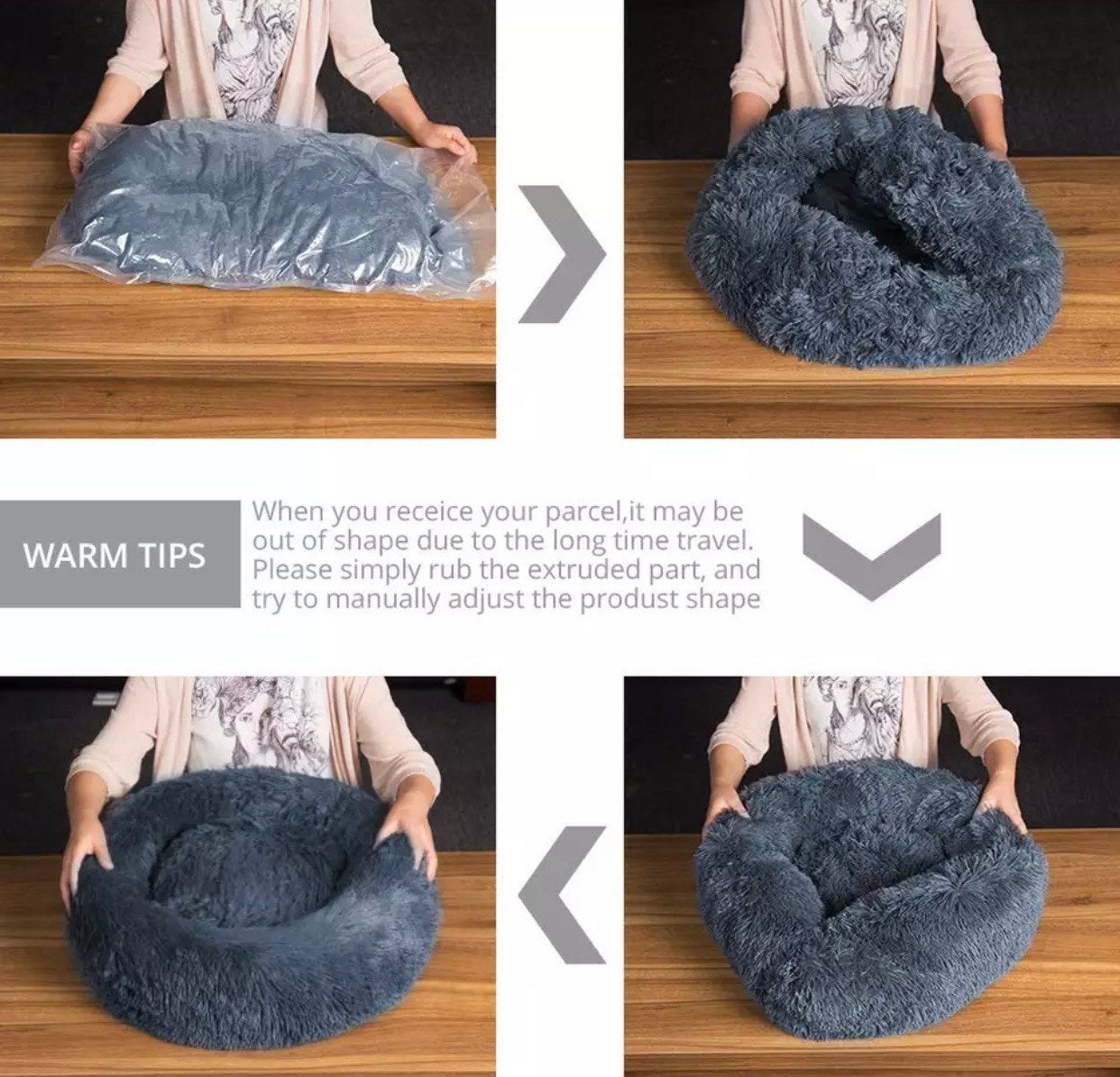 WARM TIPS

When you receice your parcel,it may be out of shape due to the long time travel. Please simply rub the extruded part, and try to manually adjust the produst shape